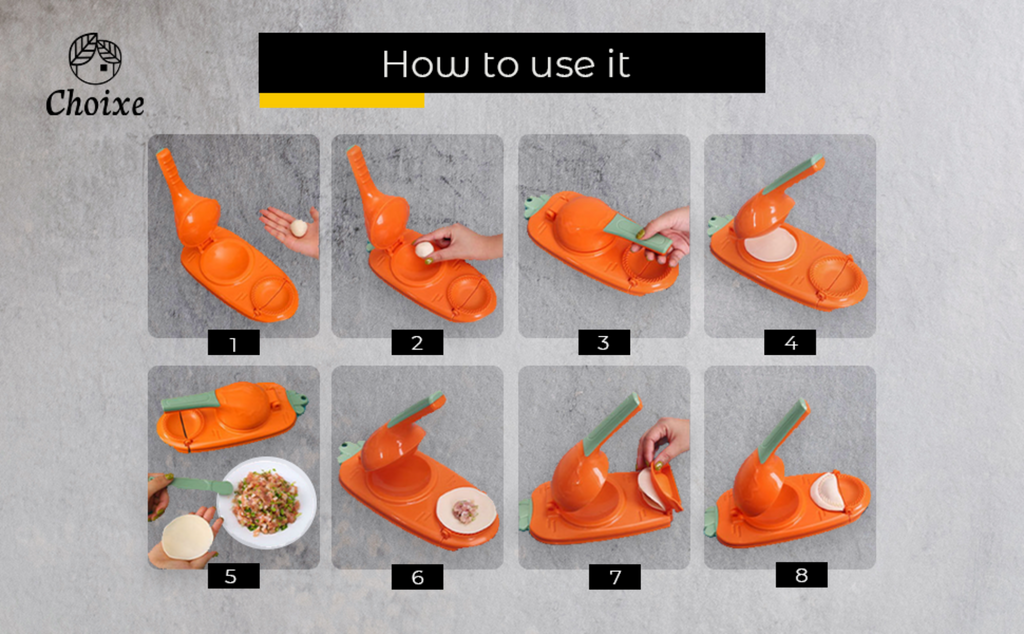 Choixe

How to use it

1

2

3

4

5

6

7

8