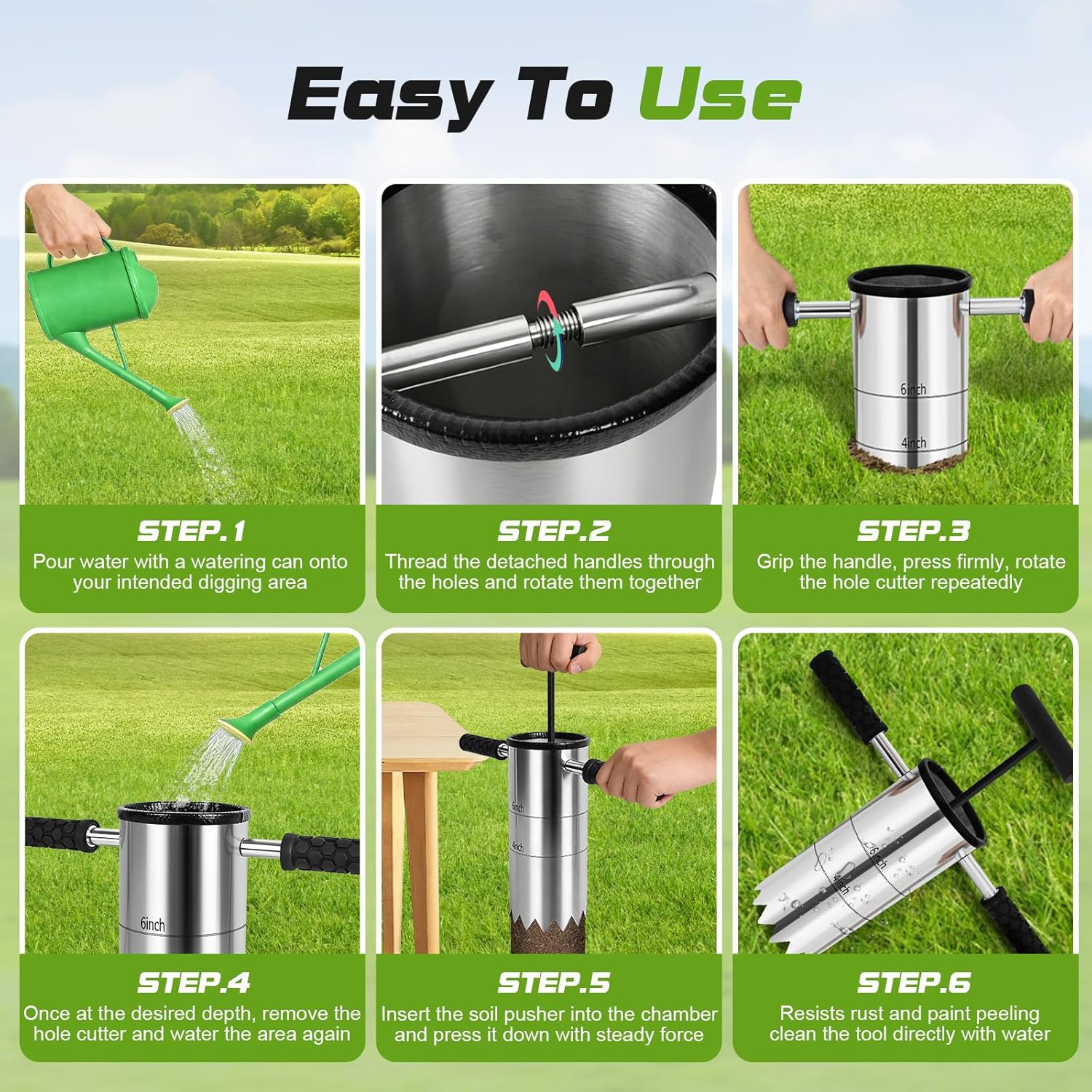 Easy To Use

6inch

4inch

STEP.1
Pour water with a watering can onto your intended digging area

STEP.2
Thread the detached handles through the holes and rotate them together

STEP.3
Grip the handle, press firmly, rotate the hole cutter repeatedly

6inch

6inch

4inch

6inch

4inch

STEP.4
Once at the desired depth, remove the hole cutter and water the area again

STEP.5
Insert the soil pusher into the chamber and press it down with steady force

STEP.6
Resists rust and paint peeling clean the tool directly with water